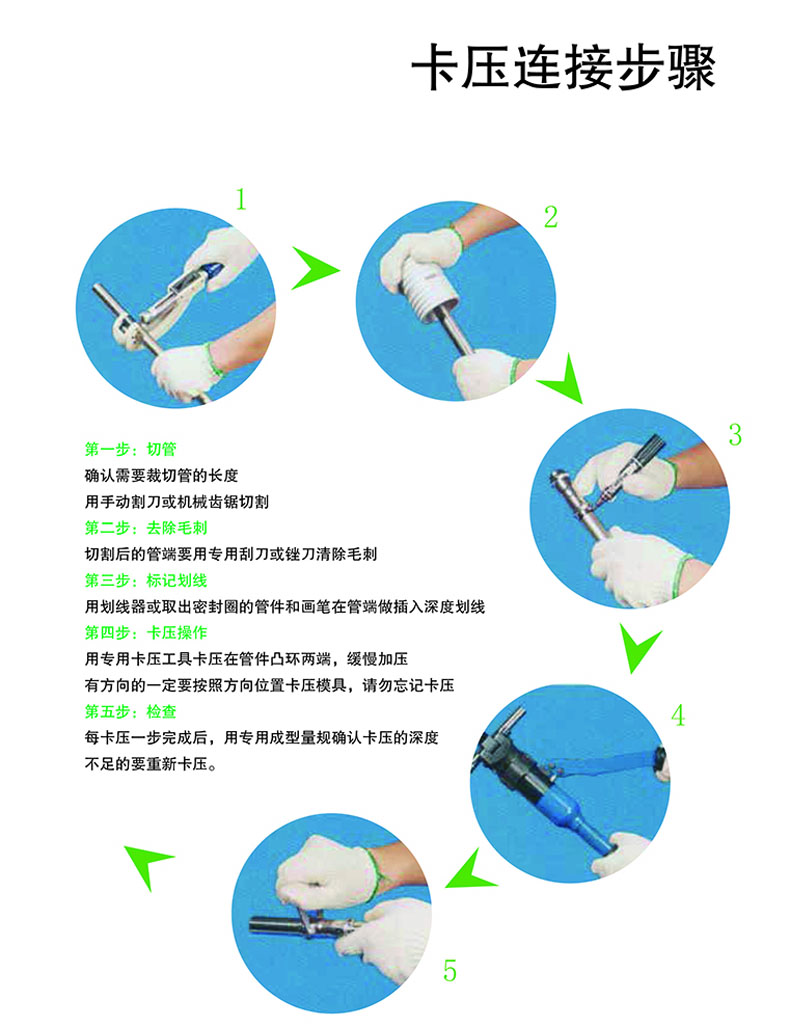 卡压连接步骤

1

2

3

第一步：切管
确认需要裁切管的长度
用手动割刀或机械齿锯切割
第二步：去除毛刺
切割后的管端要用专用刮刀或锉刀清除毛刺
第三步：标记划线
用划线器或取出密封圈的管件和画笔在管端做插入深度划线
第四步：卡压操作
用专用卡压工具卡压在管件凸环两端，缓慢加压
有方向的一定要按照方向位置卡压模具，请勿忘记卡压
第五步：检查
每卡压一步完成后，用专用成型量规确认卡压的深度
不足的要重新卡压。

4

5